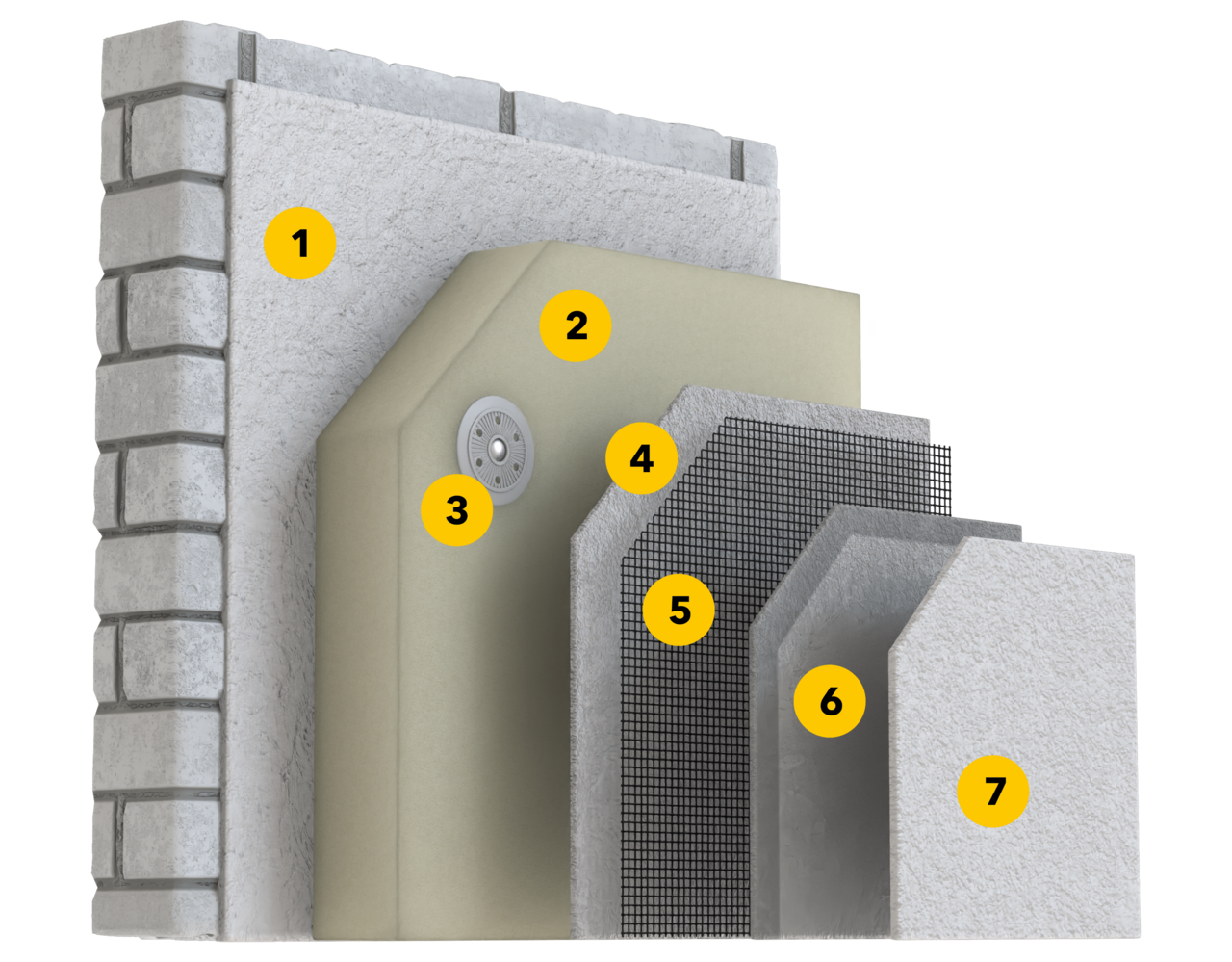 1
2
3
4
5
6
7